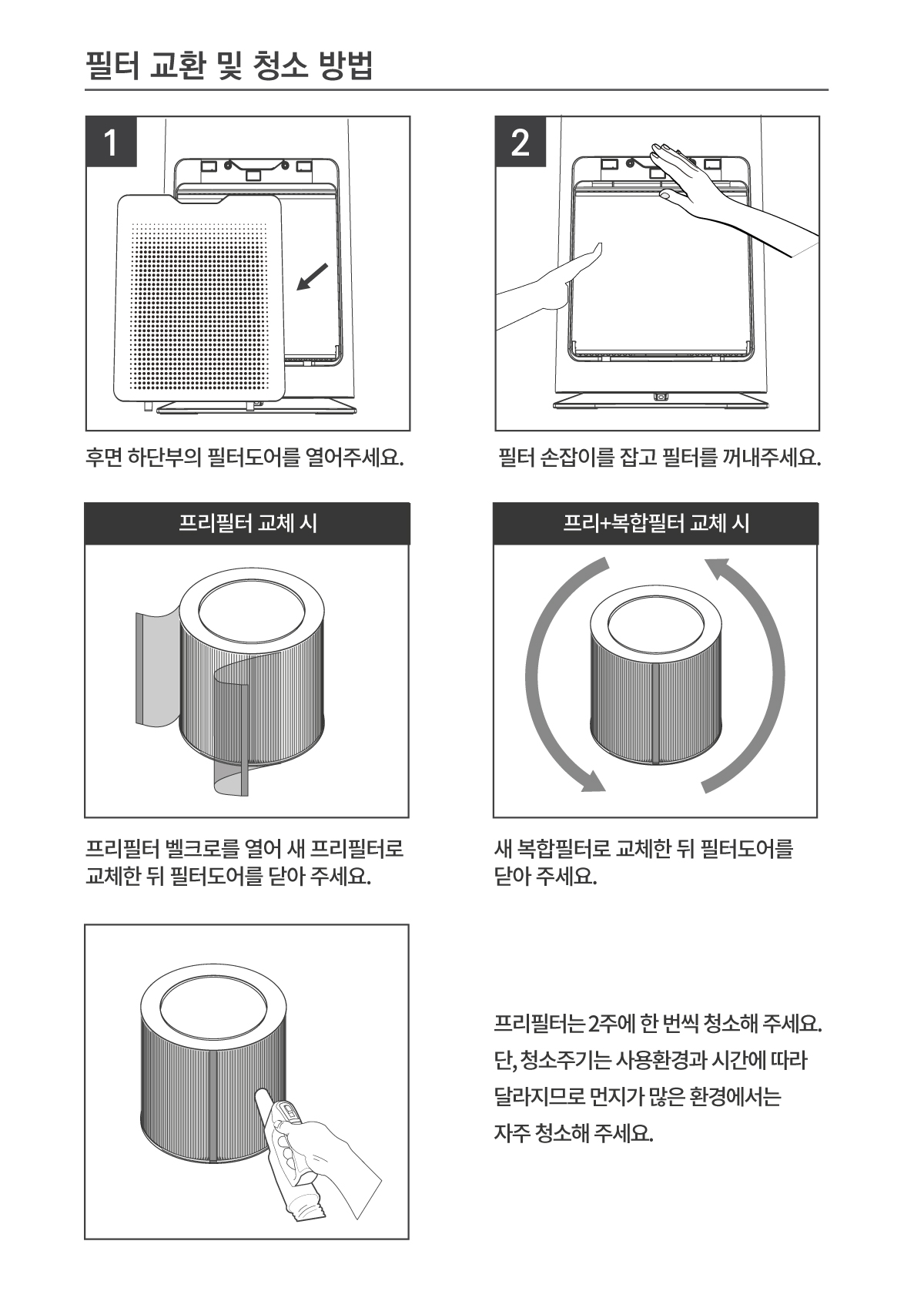 필터 교환 및 청소 방법

1

후면 하단부의 필터도어를 열어주세요.

2

필터 손잡이를 잡고 필터를 꺼내주세요.

프리필터 교체 시

프리필터 벨크로를 열어 새 프리필터로 교체한 뒤 필터도어를 닫아 주세요.

프리+복합필터 교체 시

새 복합필터로 교체한 뒤 필터도어를 닫아 주세요.

프리필터는 2주에 한 번씩 청소해 주세요.
단, 청소주기는 사용환경과 시간에 따라 달라지므로 먼지가 많은 환경에서는 자주 청소해 주세요.